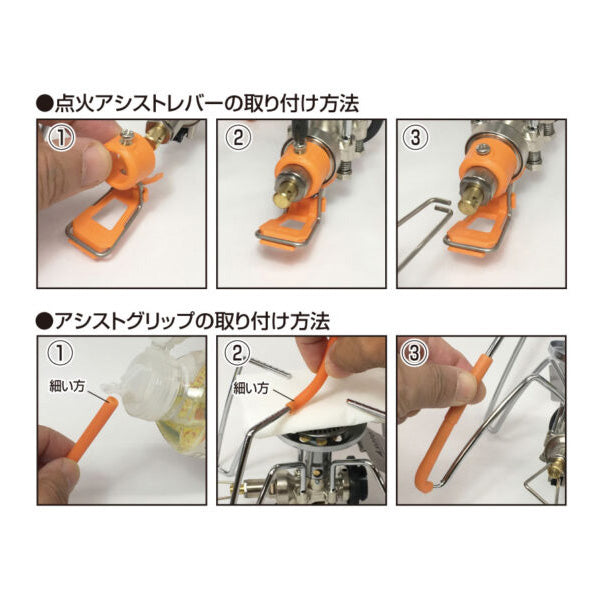 ●点火アシストレバーの取り付け方法

①

②

③

●アシストグリップの取り付け方法

①

細い方

②

細い方

③