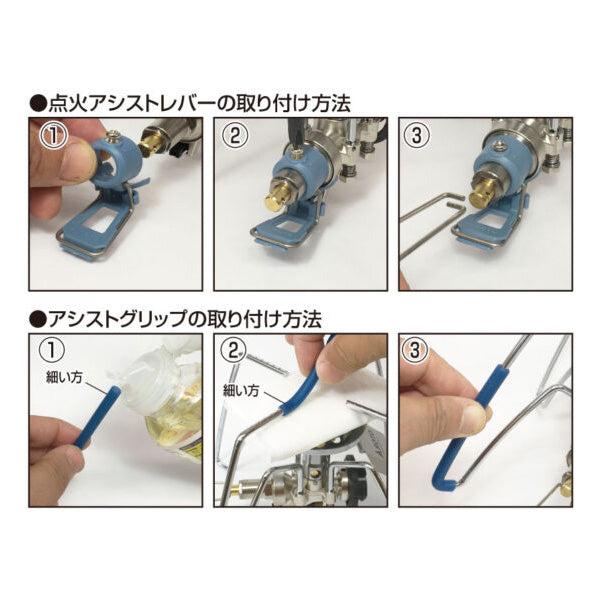 ●点火アシストレバーの取り付け方法

①

②

③

●アシストグリップの取り付け方法

①

細い方

②

細い方

③